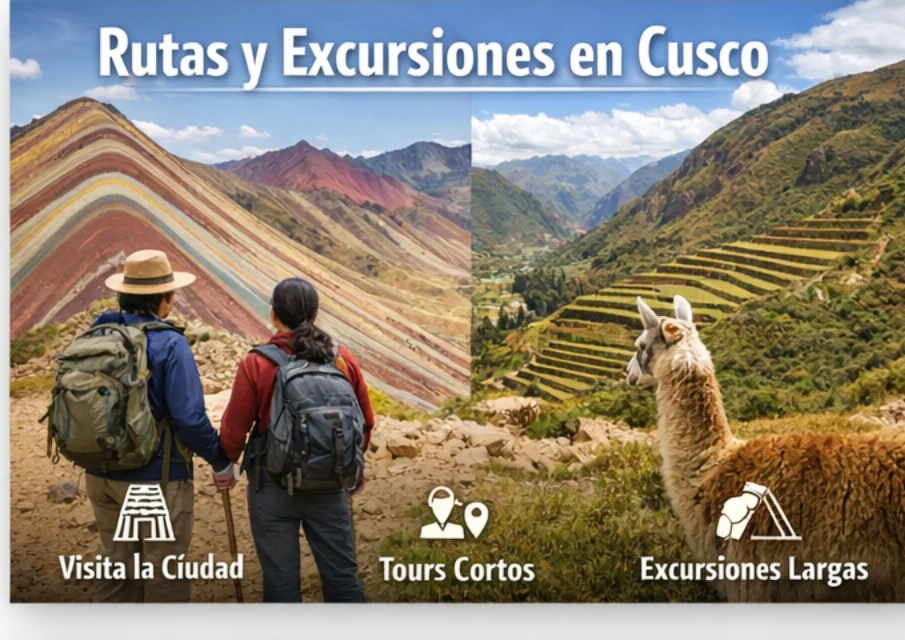 Rutas y Excursiones en Cusco

Visita la Cíudad

Tours Cortos

Excursiones Largas